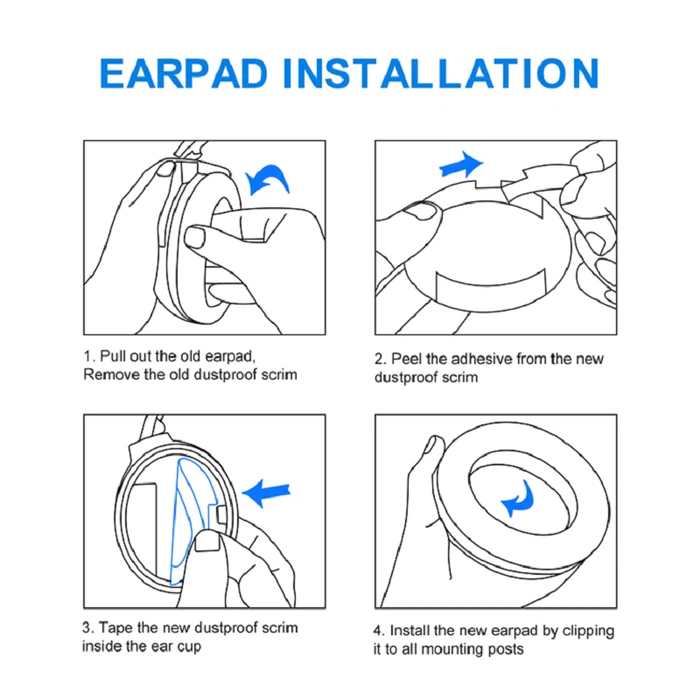 EARPAD INSTALLATION

1. Pull out the old earpad,
Remove the old dustproof scrim

2. Peel the adhesive from the new dustproof scrim

3. Tape the new dustproof scrim inside the ear cup

4. Install the new earpad by clipping it to all mounting posts